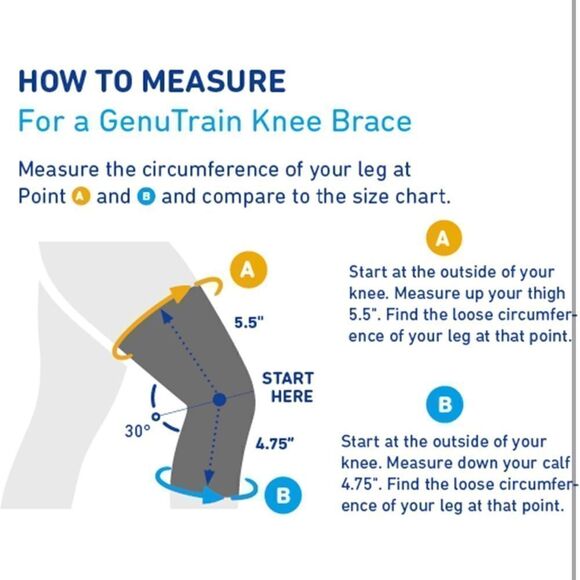 HOW TO MEASURE
For a GenuTrain Knee Brace

Measure the circumference of your leg at Point A and B and compare to the size chart.

A

5.5"

START HERE

30°

4.75"

B

A

Start at the outside of your knee. Measure up your thigh 5.5". Find the loose circumference of your leg at that point.

B

Start at the outside of your knee. Measure down your calf 4.75". Find the loose circumference of your leg at that point.